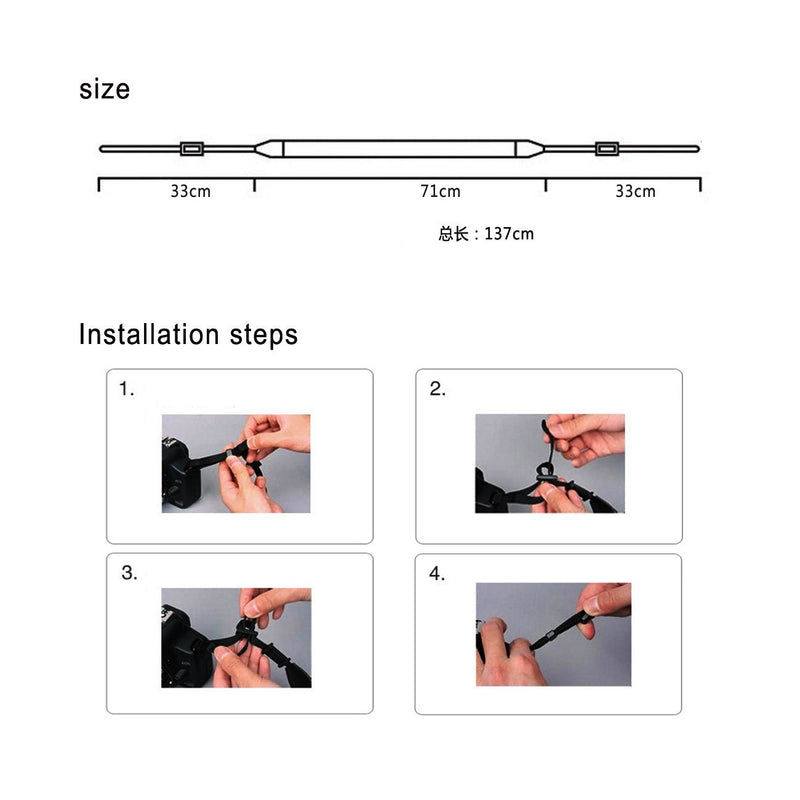 size

33cm

71cm

33cm

总长：137cm

Installation steps

1.

2.

3.

4.