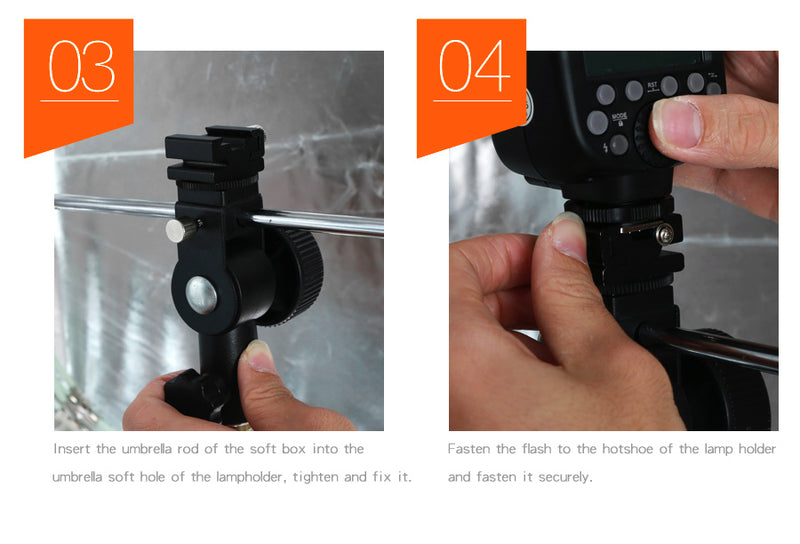 03

Insert the umbrella rod of the soft box into the umbrella soft hole of the lampholder, tighten and fix it.

04

RST

MODE

Fasten the flash to the hotshoe of the lamp holder and fasten it securely.