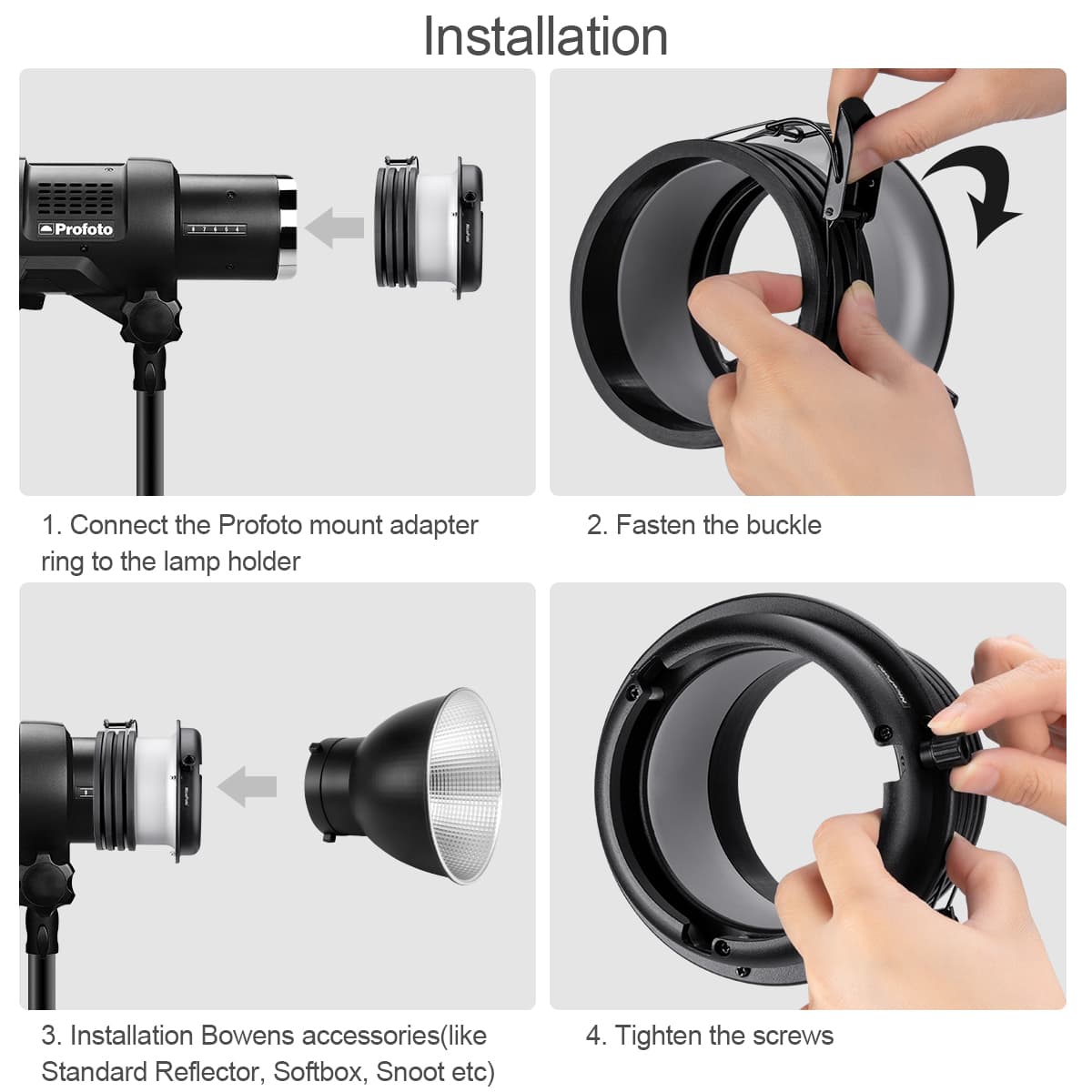 Installation

Profoto

1. Connect the Profoto mount adapter ring to the lamp holder

2. Fasten the buckle

3. Installation Bowens accessories(like Standard Reflector, Softbox, Snoot etc)

4. Tighten the screws