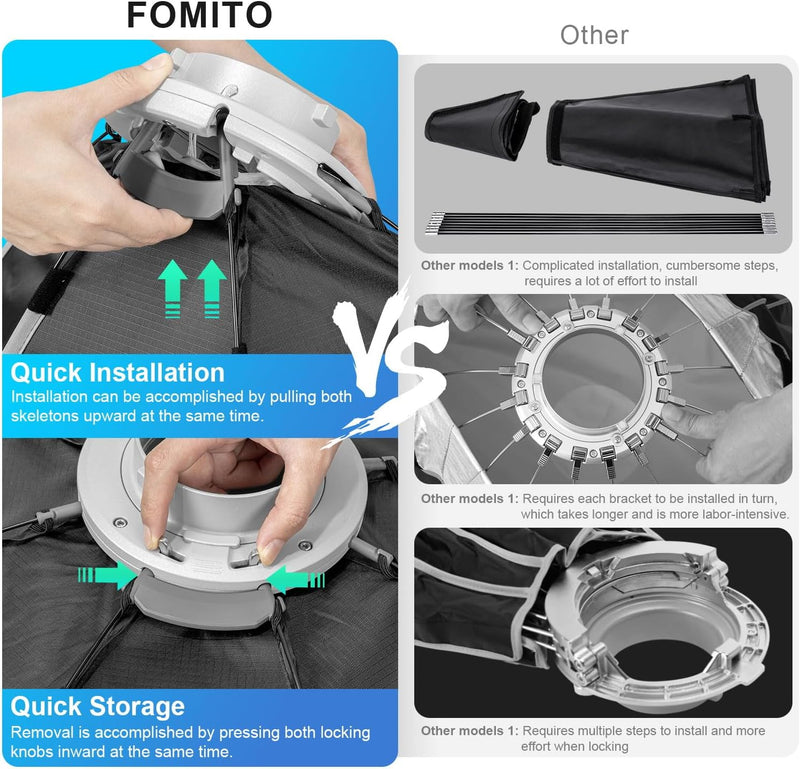 FOMITO

Quick Installation
Installation can be accomplished by pulling both skeletons upward at the same time.

Quick Storage
Removal is accomplished by pressing both locking knobs inward at the same time.

VS

Other

Other models 1: Complicated installation, cumbersome steps, requires a lot of effort to install

Other models 1: Requires each bracket to be installed in turn, which takes longer and is more labor-intensive.

Other models 1: Requires multiple steps to install and more effort when locking