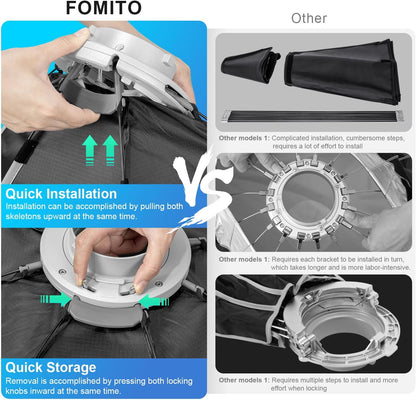 FOMITO

Quick Installation
Installation can be accomplished by pulling both skeletons upward at the same time.

Quick Storage
Removal is accomplished by pressing both locking knobs inward at the same time.

VS

Other

Other models 1: Complicated installation, cumbersome steps, requires a lot of effort to install

Other models 1: Requires each bracket to be installed in turn, which takes longer and is more labor-intensive.

Other models 1: Requires multiple steps to install and more effort when locking