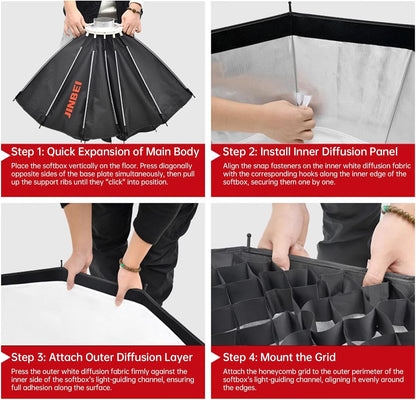 JINBEI

Step 1: Quick Expansion of Main Body
Place the softbox vertically on the floor. Press diagonally opposite sides of the base plate simultaneously, then pull up the support ribs until they "click" into position.

Step 2: Install Inner Diffusion Panel
Align the snap fasteners on the inner white diffusion fabric with the corresponding hooks along the inner edge of the softbox, securing them one by one.

Step 3: Attach Outer Diffusion Layer
Press the outer white diffusion fabric firmly against the inner side of the softbox's light-guiding channel, ensuring full adhesion along the surface.

Step 4: Mount the Grid
Attach the honeycomb grid to the outer perimeter of the softbox's light-guiding channel, aligning it evenly around the edges.