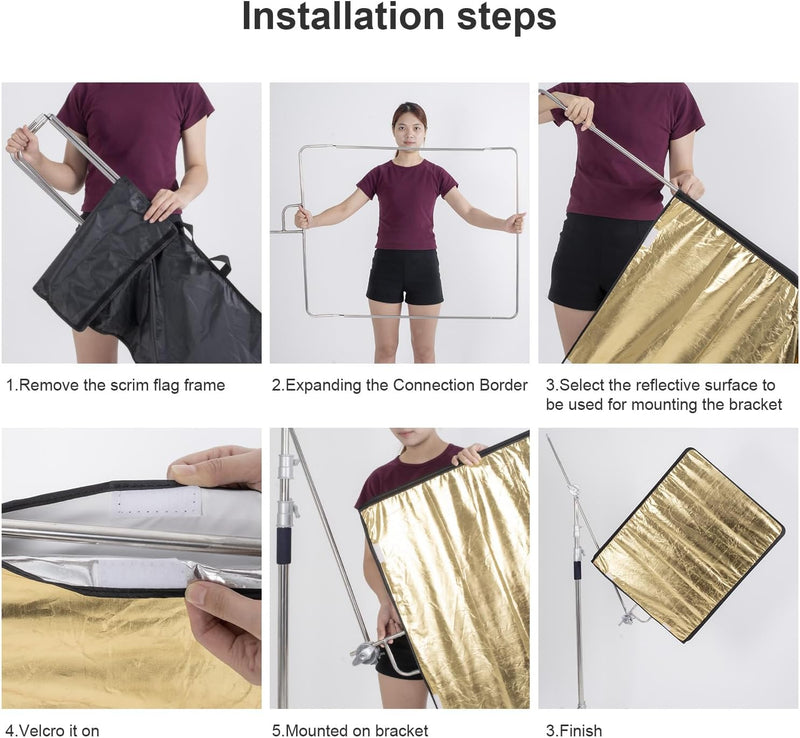 Installation steps

1.Remove the scrim flag frame

2.Expanding the Connection Border

3.Select the reflective surface to be used for mounting the bracket

4.Velcro it on

5.Mounted on bracket

3.Finish