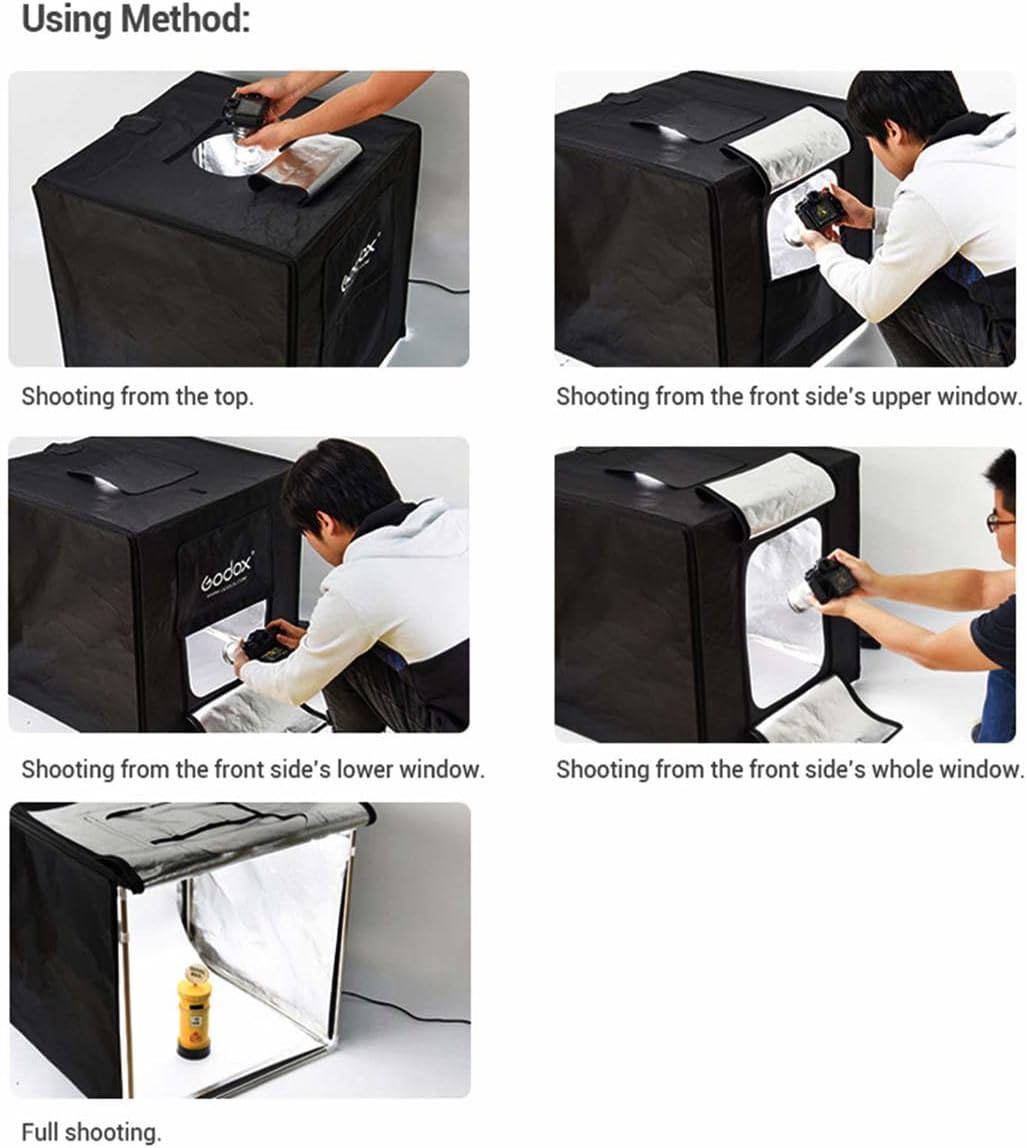 Using Method:

Godox

Shooting from the top.

Shooting from the front side's upper window.

Godox

Shooting from the front side's lower window.

Shooting from the front side's whole window.

Full shooting.