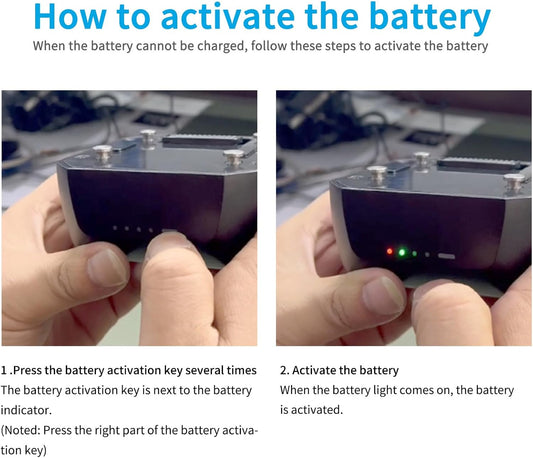 How to activate the battery

When the battery cannot be charged, follow these steps to activate the battery

1 .Press the battery activation key several times
The battery activation key is next to the battery indicator.
(Noted: Press the right part of the battery activation key)

2. Activate the battery
When the battery light comes on, the battery is activated.